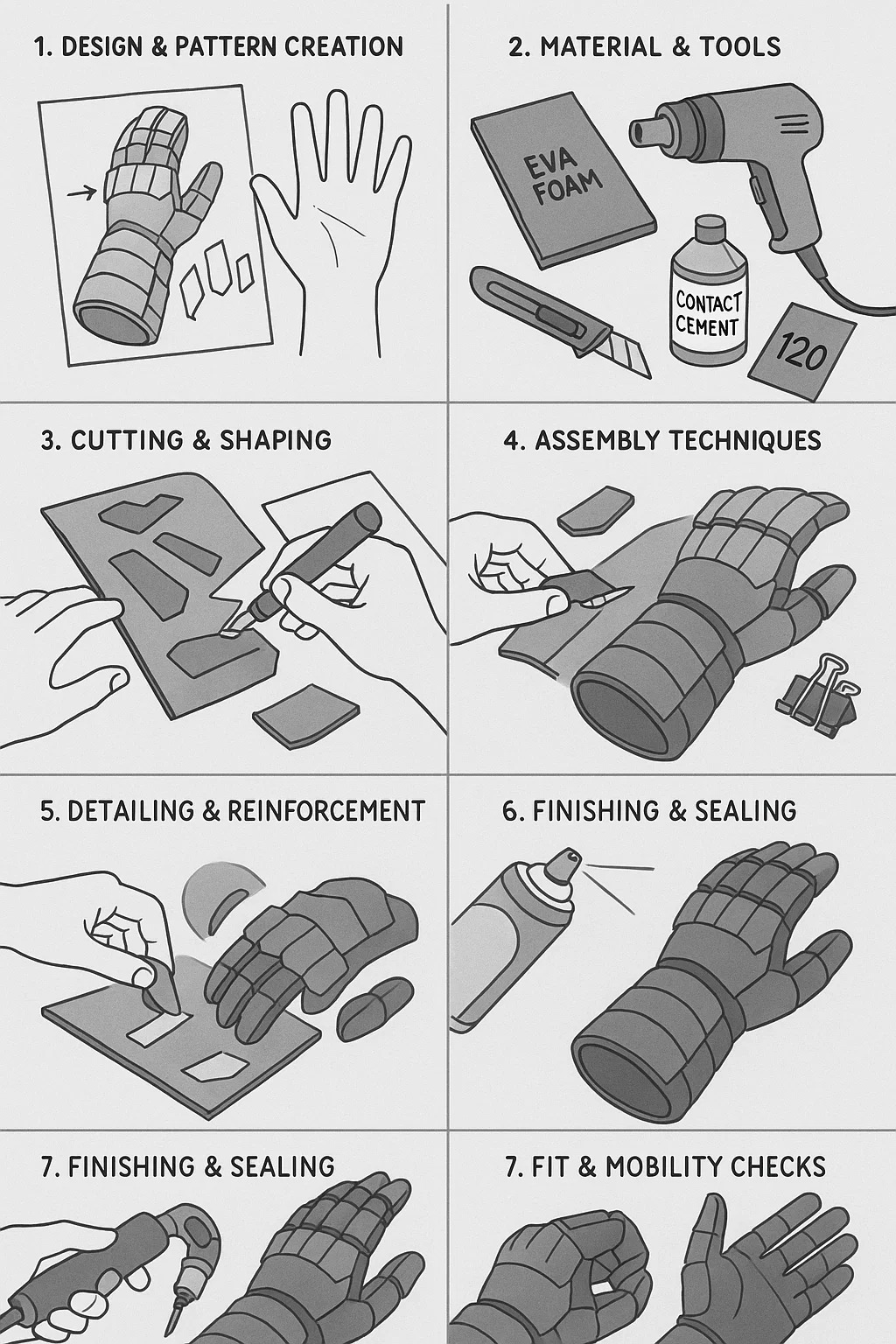 1. DESIGN & PATTERN CREATION

2. MATERIAL & TOOLS

EVA FOAM

CONTACT CEMENT

120

3. CUTTING & SHAPING

4. ASSEMBLY TECHNIQUES

5. DETAILING & REINFORCEMENT

6. FINISHING & SEALING

7. FINISHING & SEALING

7. FIT & MOBILITY CHECKS